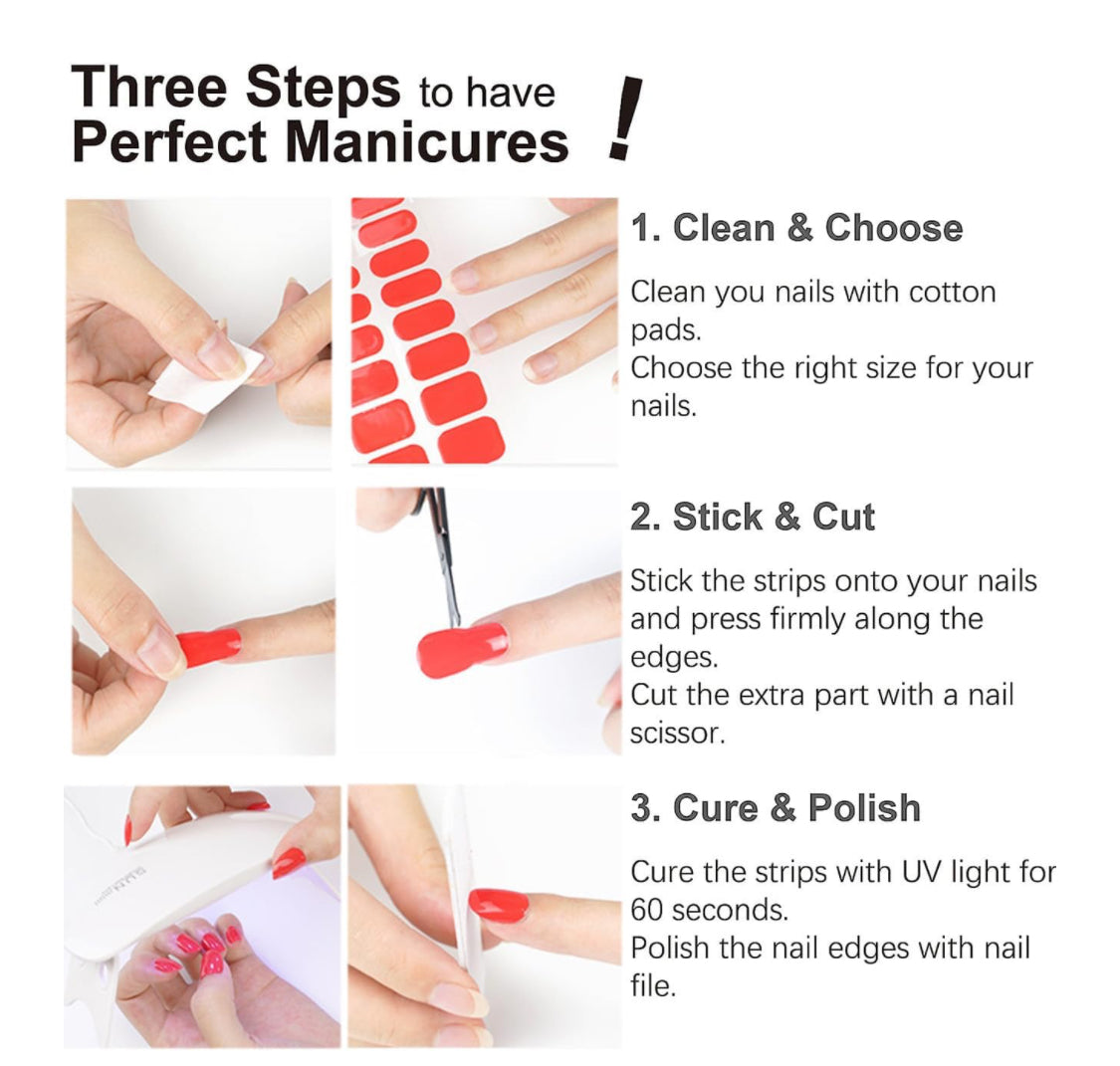 Three Steps to have Perfect Manicures !

1. Clean & Choose

Clean you nails with cotton pads.
Choose the right size for your nails.

2. Stick & Cut

Stick the strips onto your nails and press firmly along the edges.
Cut the extra part with a nail scissor.

3. Cure & Polish

Cure the strips with UV light for 60 seconds.
Polish the nail edges with nail file.